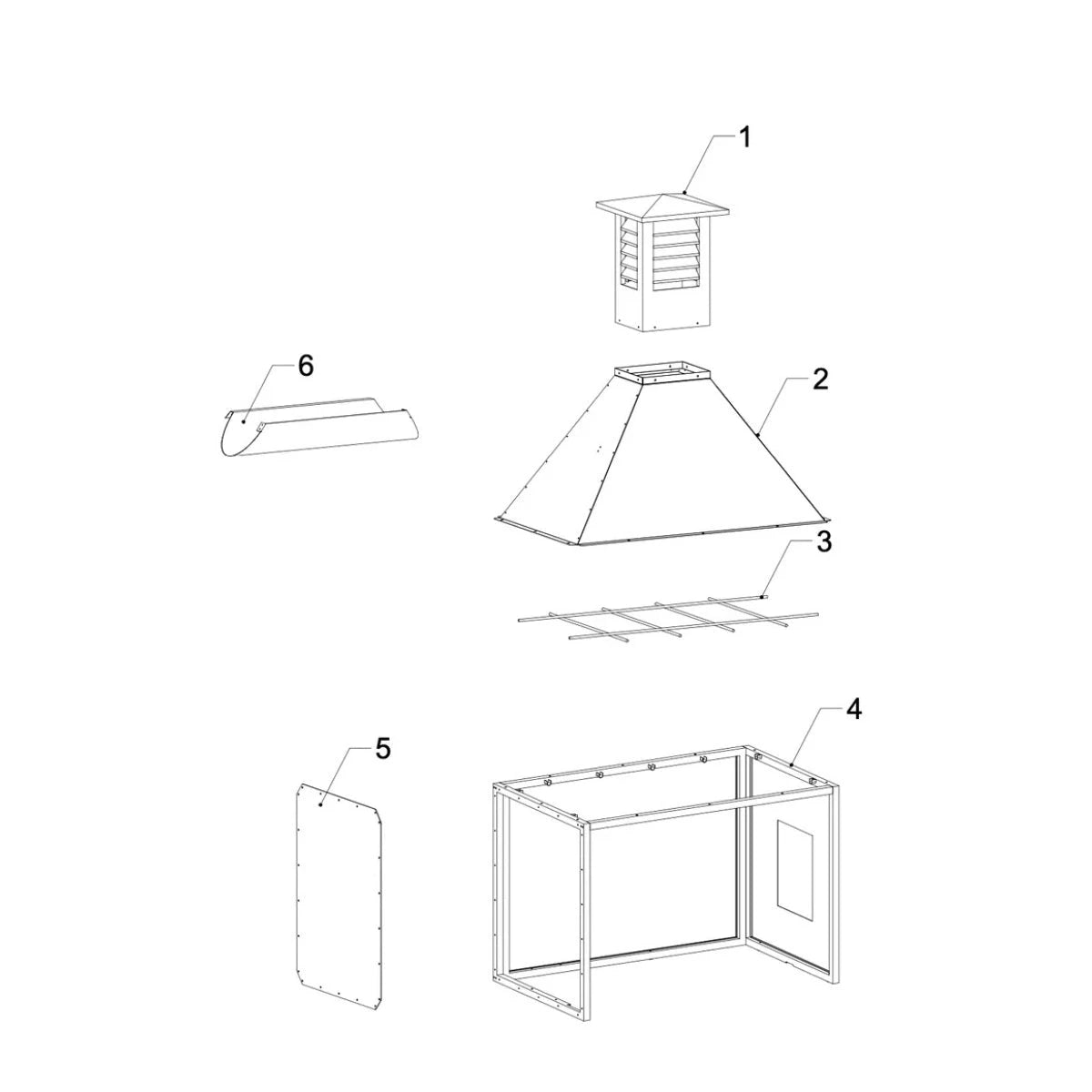 1
6
2
3
4
5