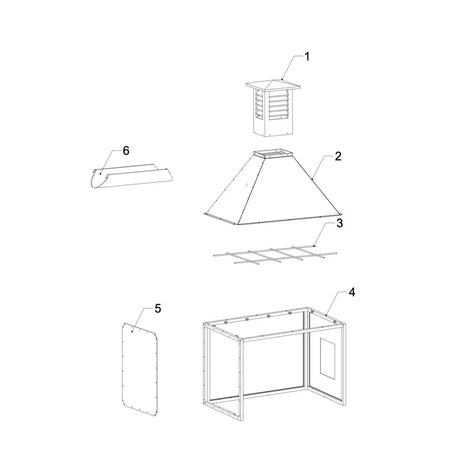 1

6

2

3

4

5